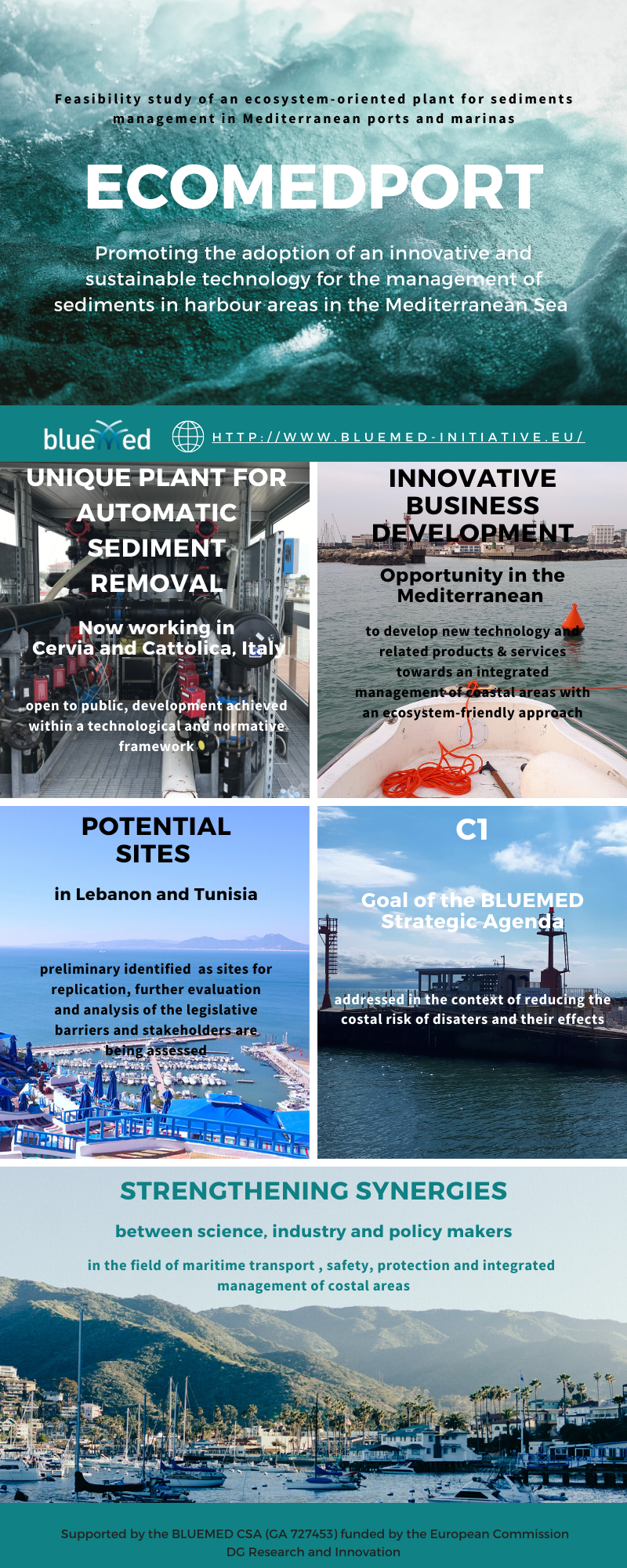 Feasibility study of an ecosystem-oriented plant for sediments management in Mediterranean ports and marinas

ECOMEDPORT

Promoting the adoption of an innovative and sustainable technology for the management of sediments in harbour areas in the Mediterranean Sea

blueMed

HTTP://WWW.BLUEMED-INITIATIVE.EU/

UNIQUE PLANT FOR AUTOMATIC SEDIMENT REMOVAL

Now working in Cervia and Cattolica, Italy

open to public, development achieved within a technological and normative framework

INNOVATIVE BUSINESS DEVELOPMENT

Opportunity in the Mediterranean

to develop new technology and related products & services towards an integrated management of coastal areas with an ecosystem-friendly approach

POTENTIAL SITES

in Lebanon and Tunisia

preliminary identified as sites for replication, further evaluation and analysis of the legislative barriers and stakeholders are being assessed

C1

Goal of the BLUEMED Strategic Agenda

addressed in the context of reducing the costal risk of disaters and their effects

STRENGTHENING SYNERGIES

between science, industry and policy makers

in the field of maritime transport , safety, protection and integrated management of costal areas

Supported by the BLUEMED CSA (GA 727453) funded by the European Commission DG Research and Innovation